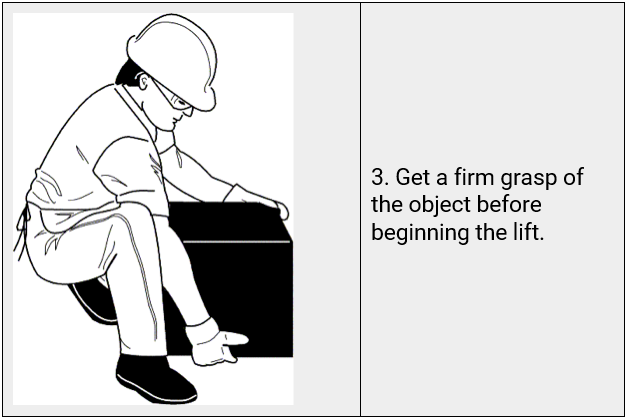 3. Get a firm grasp of the object before beginning the lift.