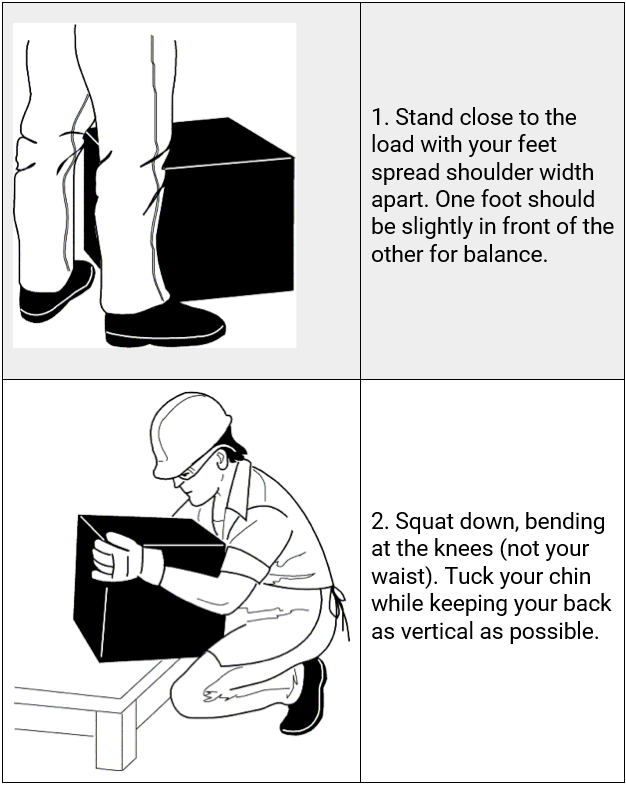 1. Stand close to the load with your feet spread shoulder width apart. One foot should be slightly in front of the other for balance.

2. Squat down, bending at the knees (not your waist). Tuck your chin while keeping your back as vertical as possible.